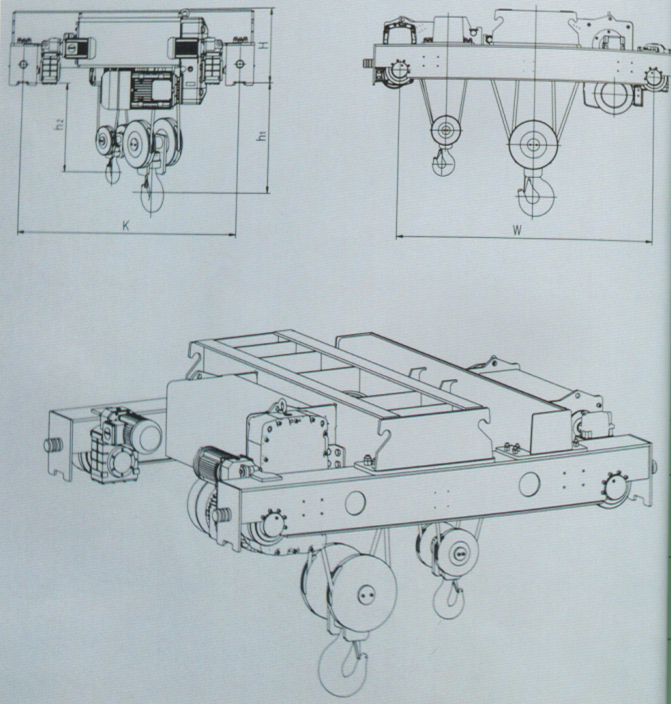 H
h2
h1
K
W